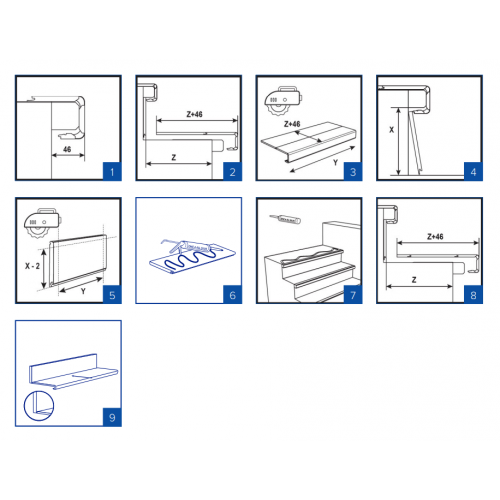 46

1

Z+46

Z

2

Z+46

Y

3

X

4

X - 2

Y

5

6

7

Z+46

Z

8

9