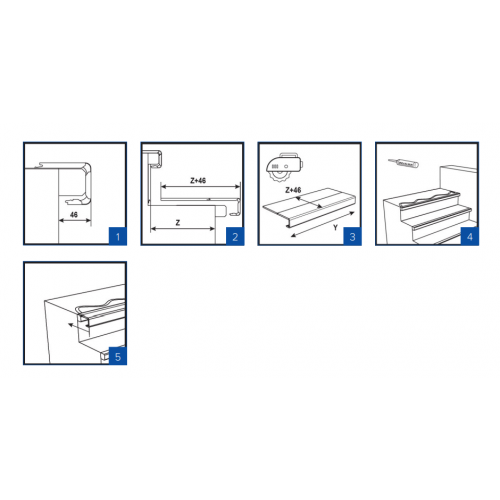 46

1

Z+46

Z

2

Z+46

Y

3

4

5